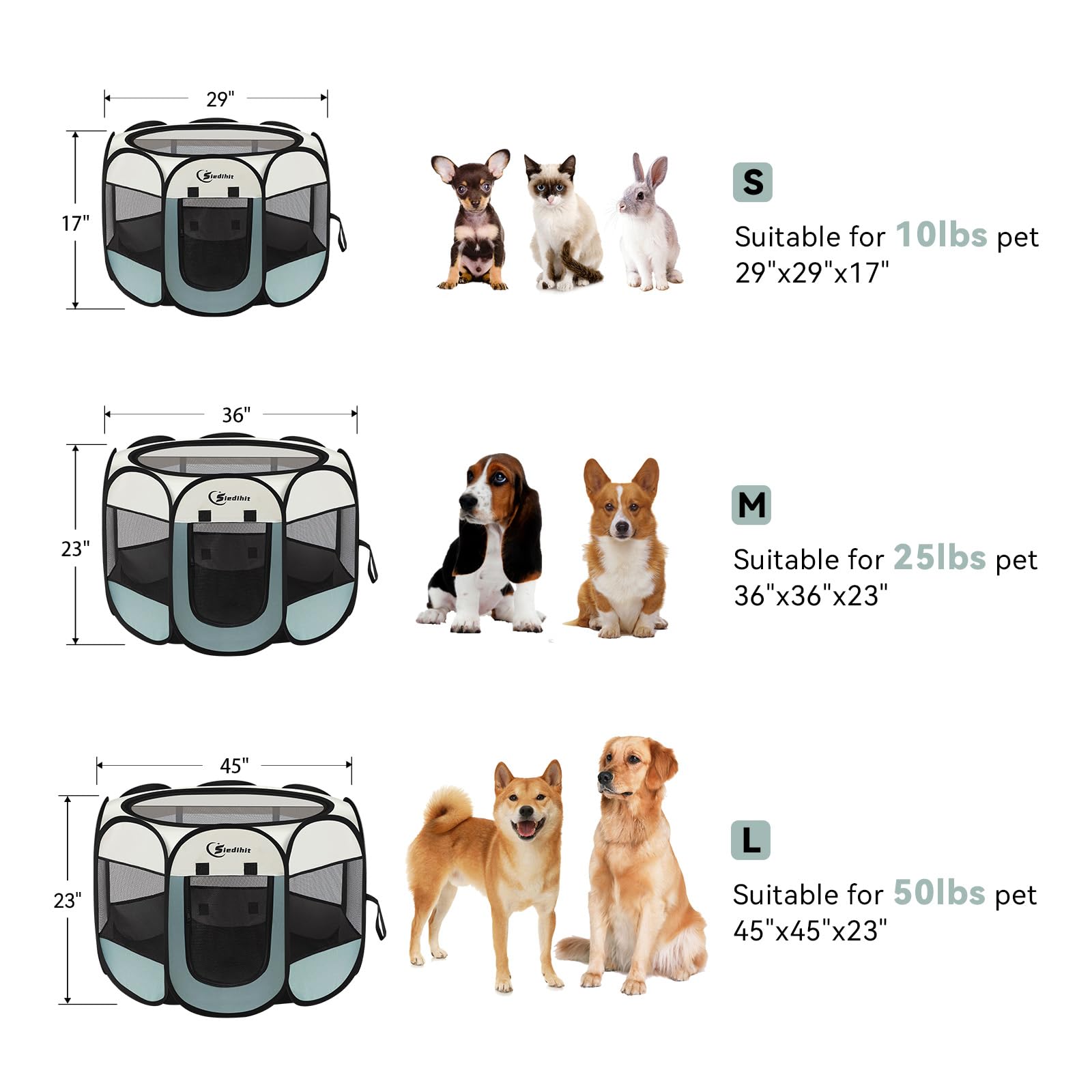 29"

17"

Siedihit

S

Suitable for 10lbs pet
29"x29"x17"

36"

23"

Siedihit

M

Suitable for 25lbs pet
36"x36"x23"

45"

23"

Siedihit

L

Suitable for 50lbs pet
45"x45"x23"